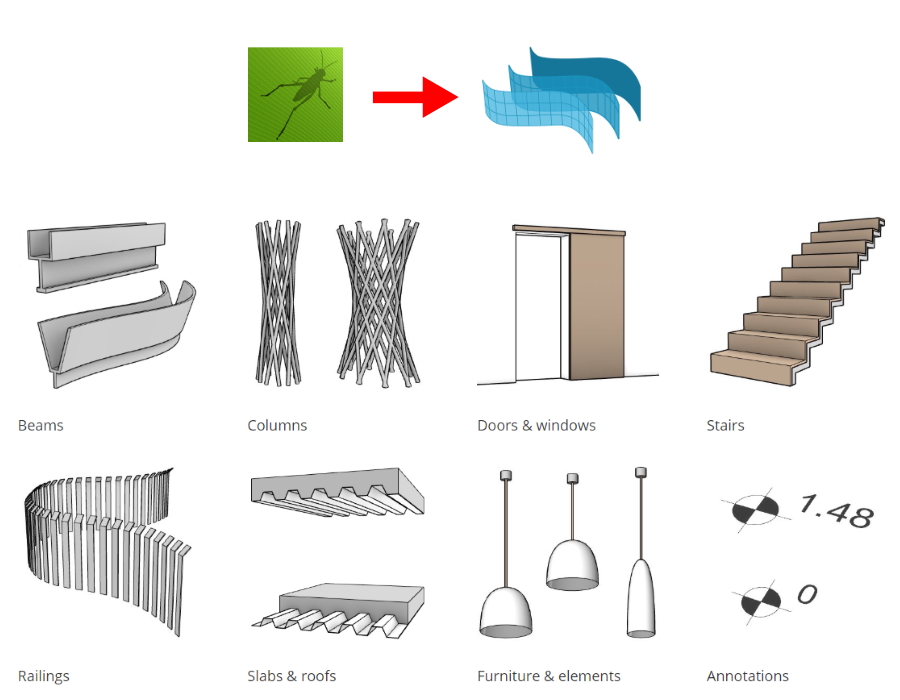 Beams

Columns

Doors & windows

Stairs

1.48

0

Railings

Slabs & roofs

Furniture & elements

Annotations